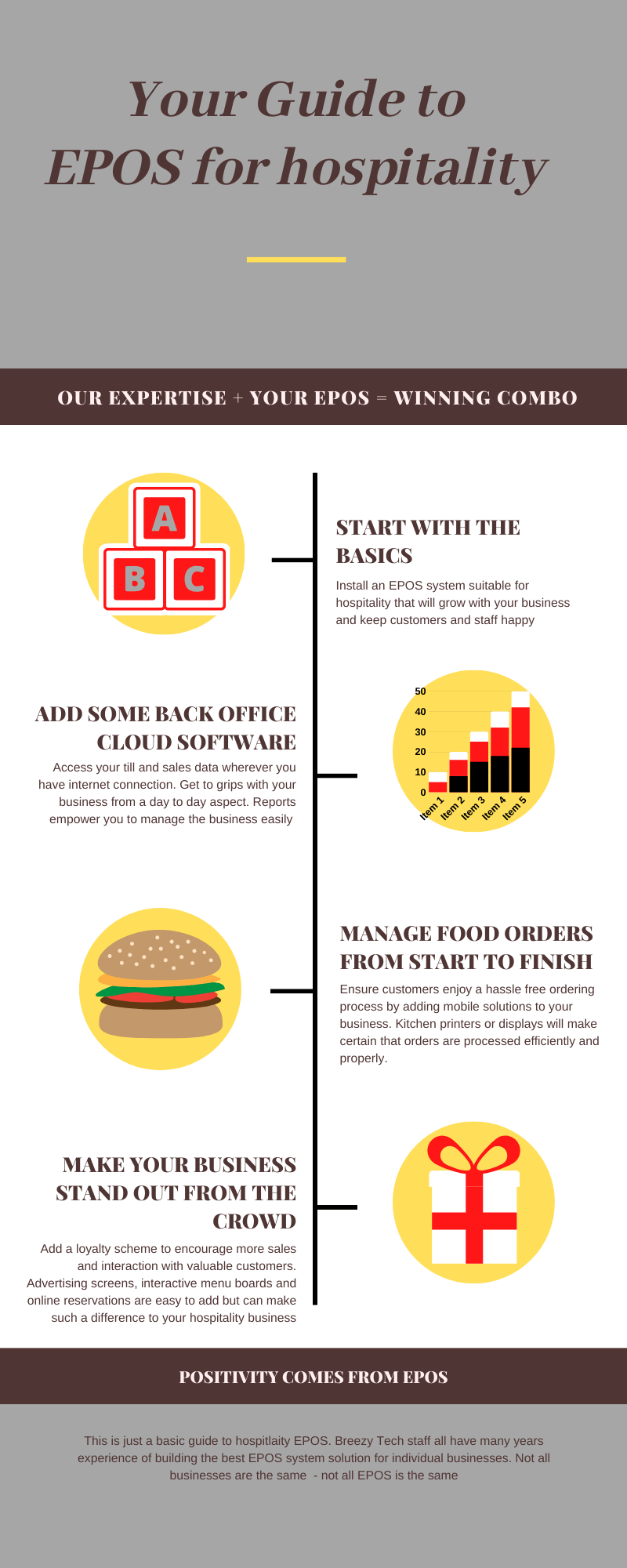 Your Guide to EPOS for hospitality

OUR EXPERTISE + YOUR EPOS = WINNING COMBO

A
B C

START WITH THE BASICS

Install an EPOS system suitable for hospitality that will grow with your business and keep customers and staff happy

ADD SOME BACK OFFICE CLOUD SOFTWARE

Access your till and sales data wherever you have internet connection. Get to grips with your business from a day to day aspect. Reports empower you to manage the business easily

50
40
30
20
10
0
Item 1 Item 2 Item 3 Item 4 Item 5

MANAGE FOOD ORDERS FROM START TO FINISH

Ensure customers enjoy a hassle free ordering process by adding mobile solutions to your business. Kitchen printers or displays will make certain that orders are processed efficiently and properly.

MAKE YOUR BUSINESS STAND OUT FROM THE CROWD

Add a loyalty scheme to encourage more sales and interaction with valuable customers. Advertising screens, interactive menu boards and online reservations are easy to add but can make such a difference to your hospitality business

POSITIVITY COMES FROM EPOS

This is just a basic guide to hospitlaity EPOS. Breezy Tech staff all have many years experience of building the best EPOS system solution for individual businesses. Not all businesses are the same - not all EPOS is the same